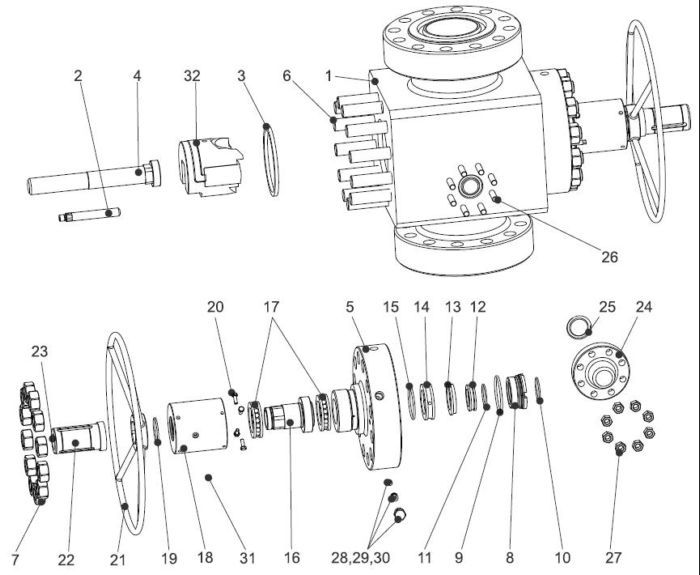 2
4
32
3
6
1
26
20
17
5
15
14
13
12
25
24
23
7
22
21
19
18
31
16
28,29,30
11
9
8
10
27